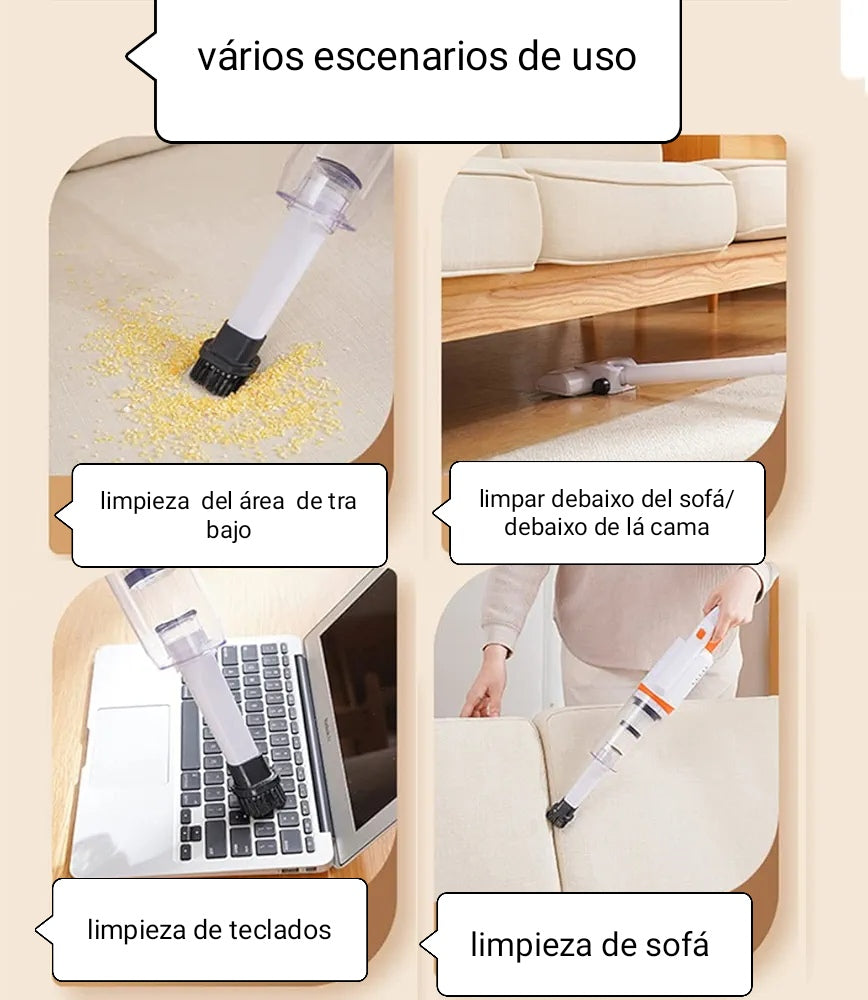 vários escenarios de uso

limpieza del área de tra bajo

limpar debaixo del sofá/ debaixo de lá cama

limpieza de teclados

limpieza de sofá